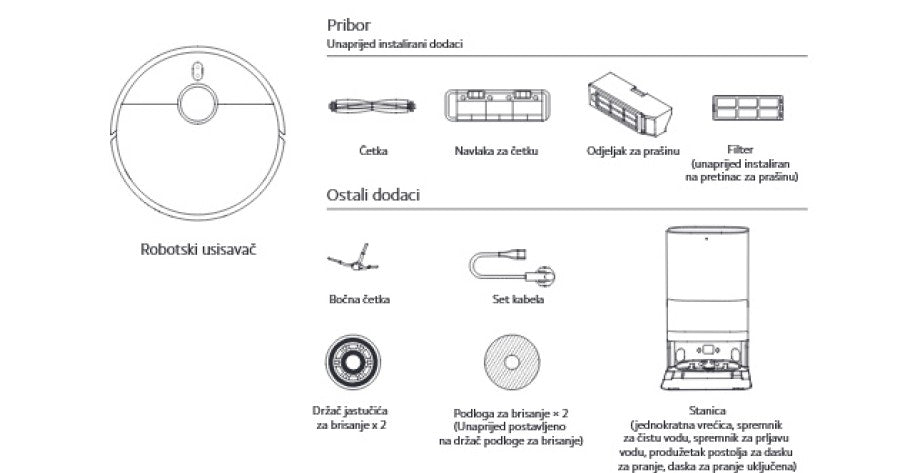 Robotski usisavač

Pribor
Unaprijed instalirani dodaci

Četka

Navlaka za četku

Odjeljak za prašinu

Filter (unaprijed instaliran na pretinac za prašinu)

Ostali dodaci

Bočna četka

Set kabela

Držač jastučića za brisanje x 2

Podloga za brisanje × 2 (Unaprijed postavljeno na držač podloge za brisanje)

Stanica (jednokratna vrećica, spremnik za čistu vodu, spremnik za prljavu vodu, produžetak postolja za dasku za pranje, daska za pranje uključena)